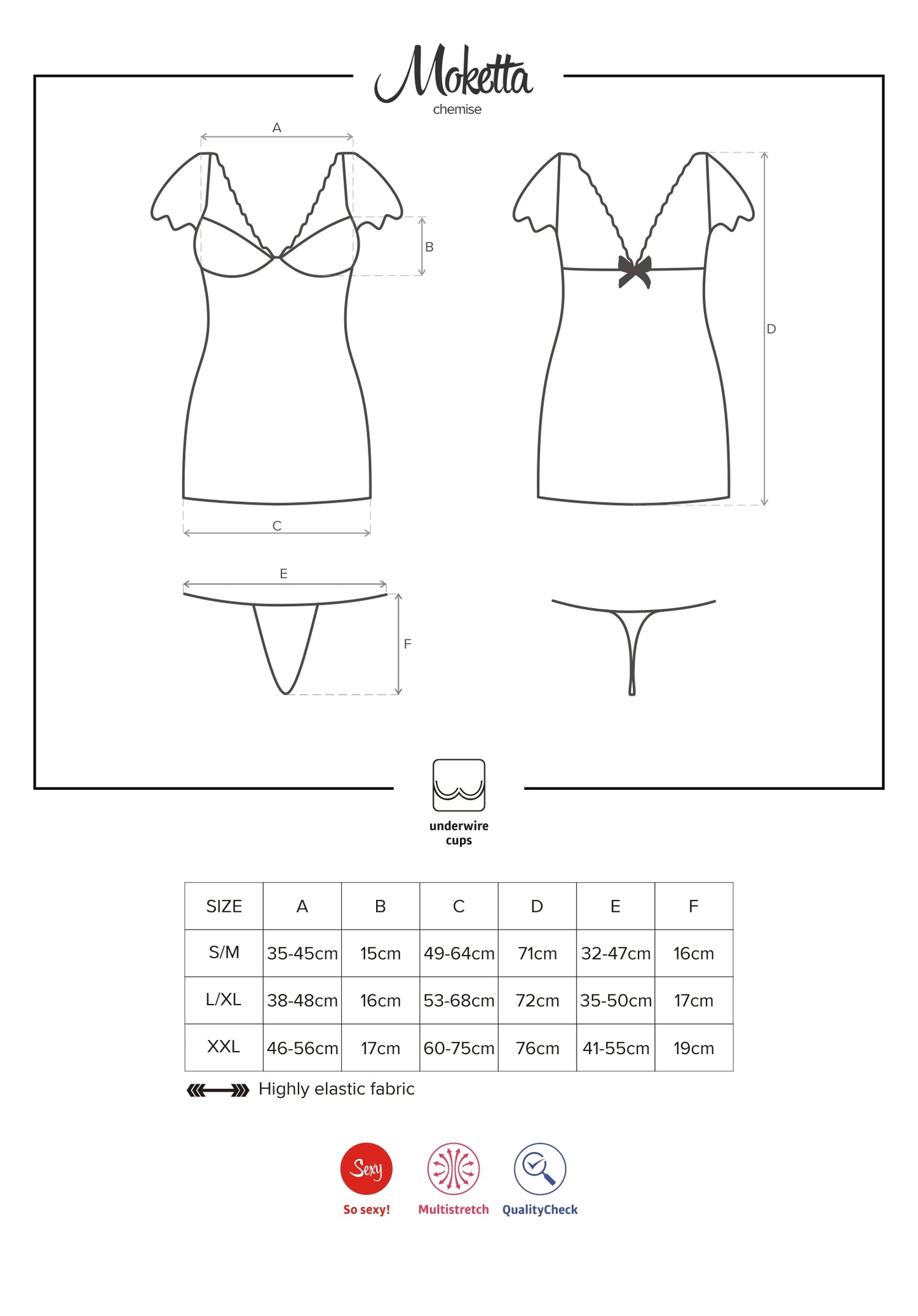 Moketta
chemise

A

B

D

C

E

F

underwire cups

| SIZE | A | B | C | D | E | F |
|---|---|---|---|---|---|---|
| S/M | 35-45cm | 15cm | 49-64cm | 71cm | 32-47cm | 16cm |
| L/XL | 38-48cm | 16cm | 53-68cm | 72cm | 35-50cm | 17cm |
| XXL | 46-56cm | 17cm | 60-75cm | 76cm | 41-55cm | 19cm |

Highly elastic fabric

Sexy
So sexy!
Multistretch
QualityCheck