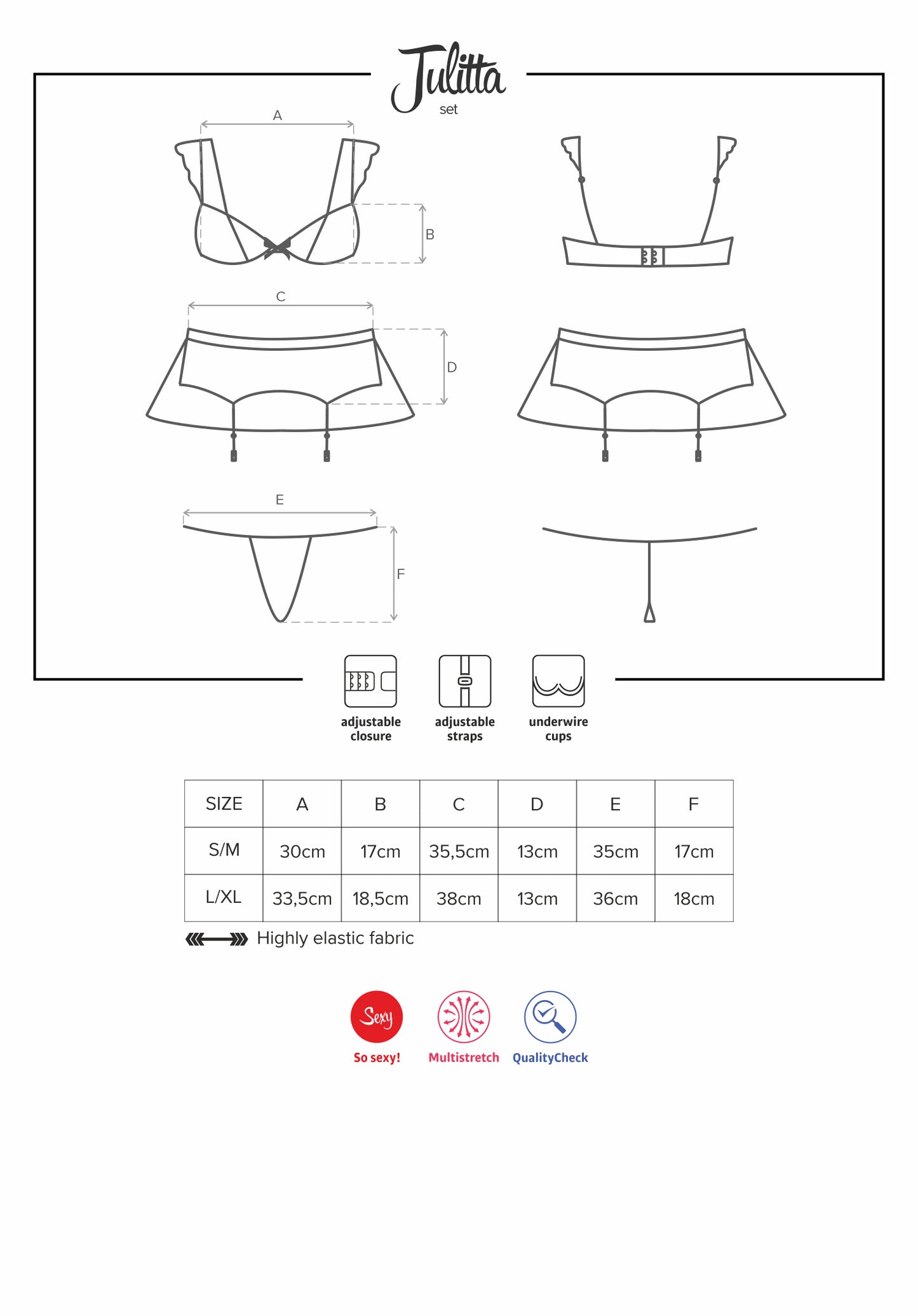 Julitta
set

A

B

C

D

E

F

adjustable closure

adjustable straps

underwire cups

| SIZE | A | B | C | D | E | F |
|---|---|---|---|---|---|---|
| S/M | 30cm | 17cm | 35,5cm | 13cm | 35cm | 17cm |
| L/XL | 33,5cm | 18,5cm | 38cm | 13cm | 36cm | 18cm |

Highly elastic fabric

Sexy
So sexy!

Multistretch

QualityCheck