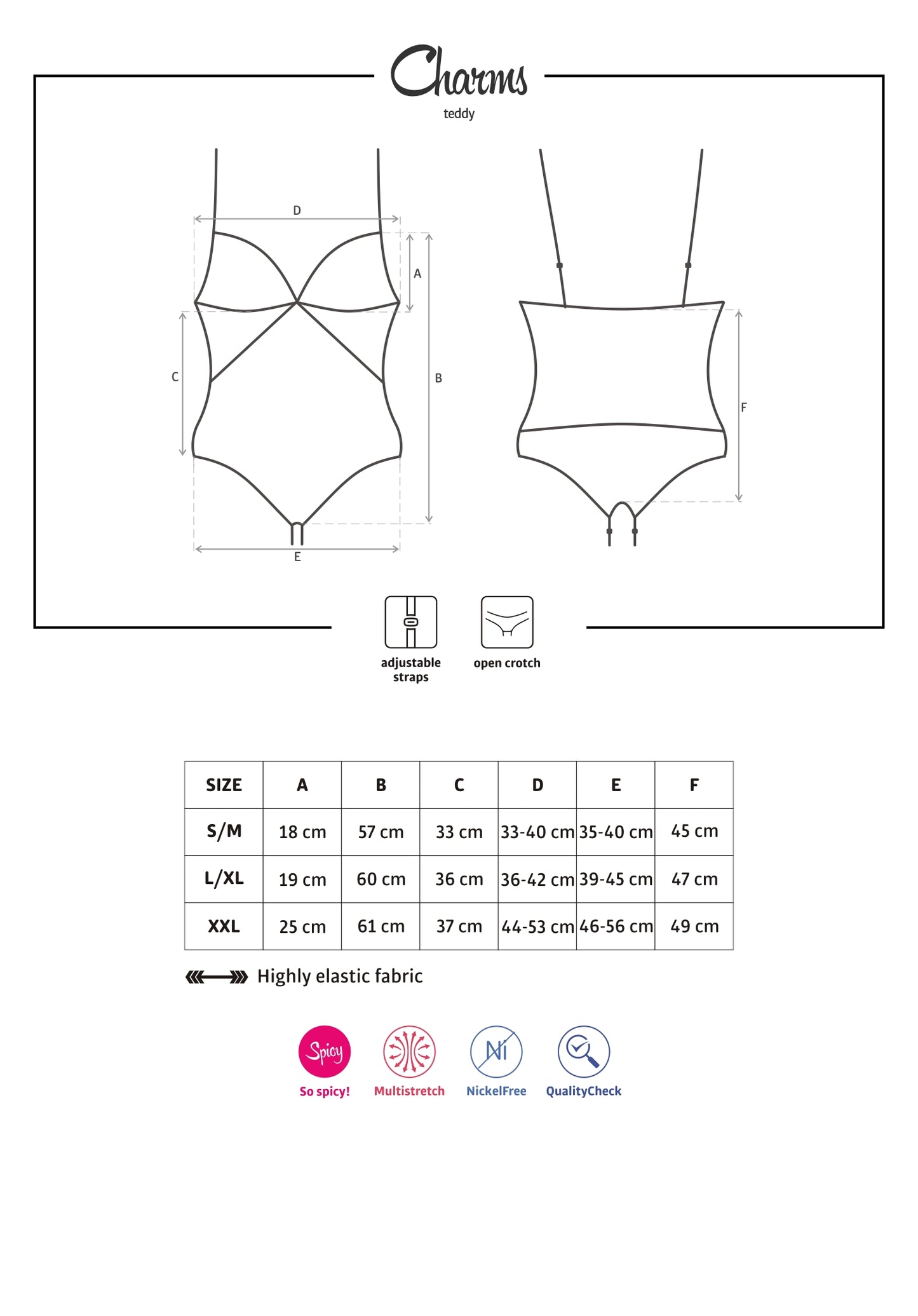 Charms
teddy

D
A
C
B
E
F

adjustable straps
open crotch

| SIZE | A | B | C | D | E | F |
|---|---|---|---|---|---|---|
| S/M | 18 cm | 57 cm | 33 cm | 33-40 cm | 35-40 cm | 45 cm |
| L/XL | 19 cm | 60 cm | 36 cm | 36-42 cm | 39-45 cm | 47 cm |
| XXL | 25 cm | 61 cm | 37 cm | 44-53 cm | 46-56 cm | 49 cm |

Highly elastic fabric

Spicy
So spicy!
Multistretch
Ni
NickelFree
QualityCheck