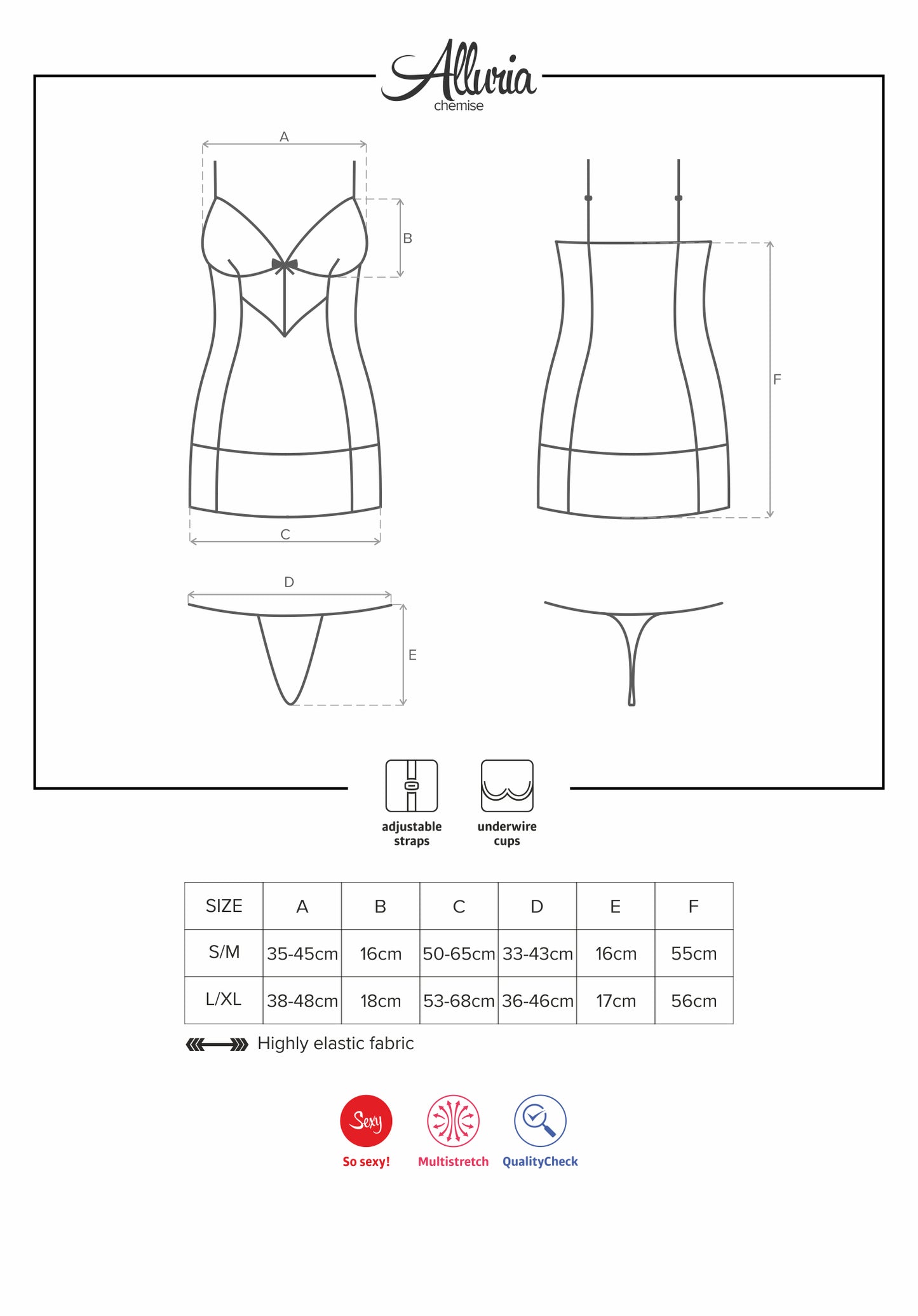 Alluria
chemise

A

B

F

C

D

E

adjustable straps

underwire cups

| SIZE | A | B | C | D | E | F |
|---|---|---|---|---|---|---|
| S/M | 35-45cm | 16cm | 50-65cm | 33-43cm | 16cm | 55cm |
| L/XL | 38-48cm | 18cm | 53-68cm | 36-46cm | 17cm | 56cm |

Highly elastic fabric

Sexy
So sexy!

Multistretch

QualityCheck