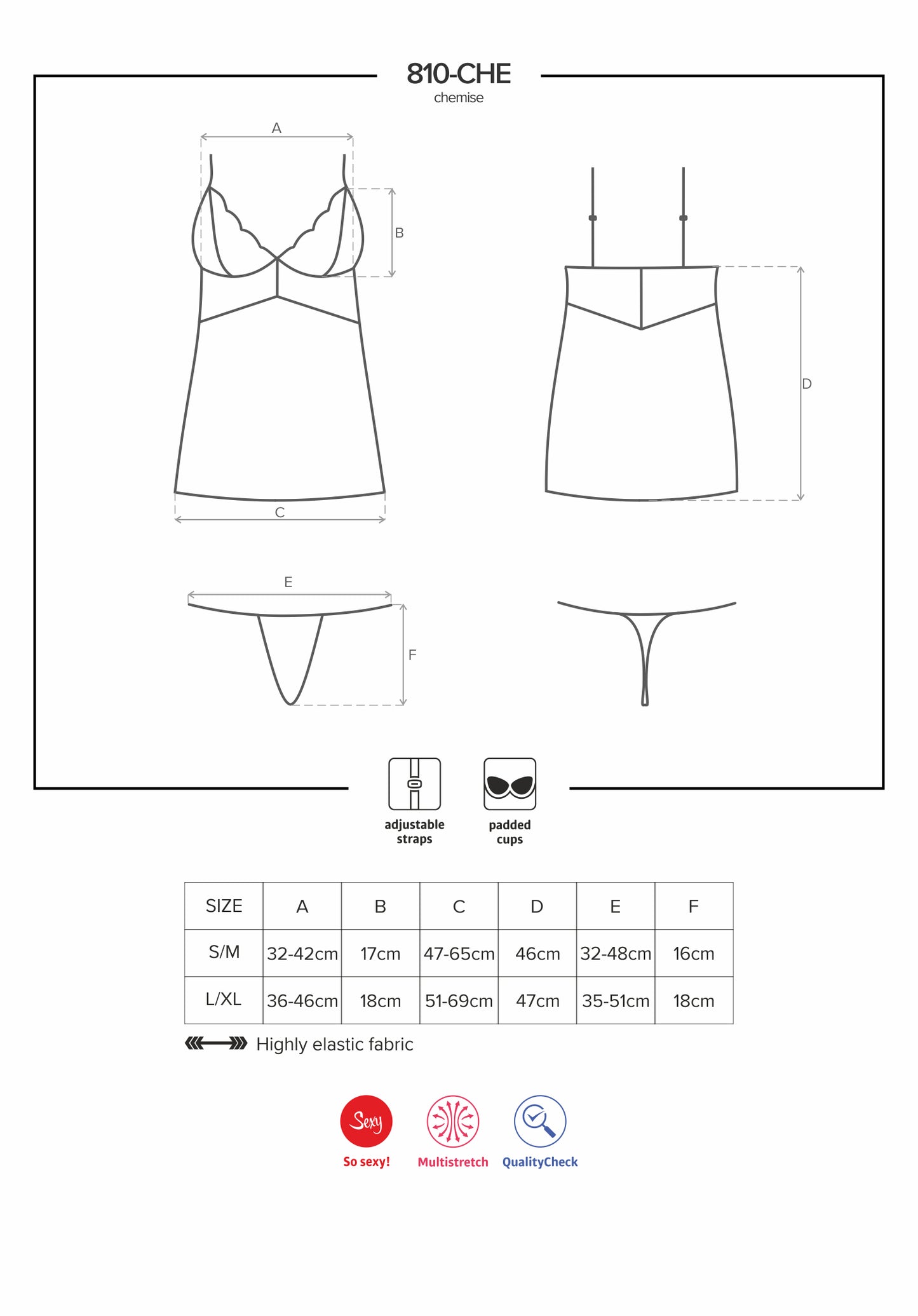 810-CHE
chemise

A
B
C
D
E
F

adjustable straps
padded cups

| SIZE | A | B | C | D | E | F |
|---|---|---|---|---|---|---|
| S/M | 32-42cm | 17cm | 47-65cm | 46cm | 32-48cm | 16cm |
| L/XL | 36-46cm | 18cm | 51-69cm | 47cm | 35-51cm | 18cm |

Highly elastic fabric

Sexy
So sexy!
Multistretch
QualityCheck